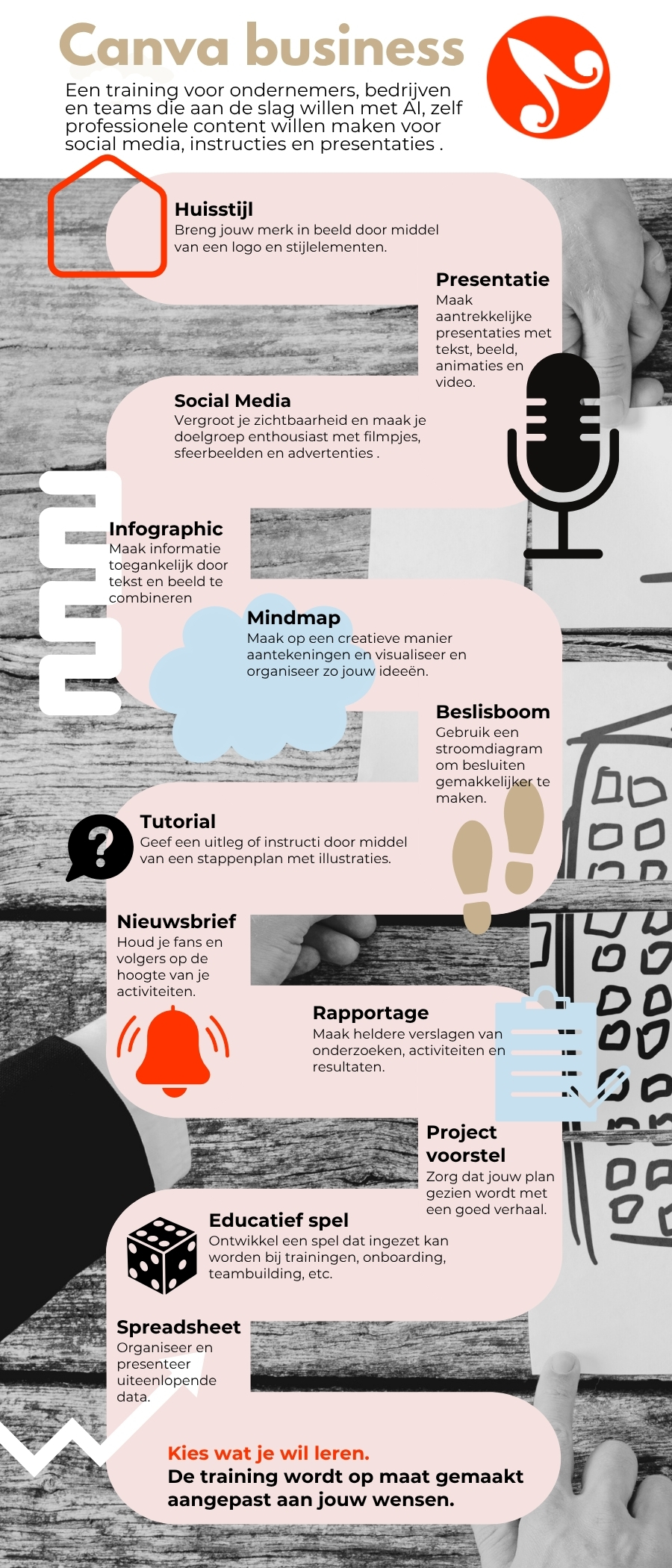 Canva business

Een training voor ondernemers, bedrijven en teams die aan de slag willen met AI, zelf professionele content willen maken voor social media, instructies en presentaties .

Huisstijl
Breng jouw merk in beeld door middel van een logo en stijlelementen.

Presentatie
Maak aantrekkelijke presentaties met tekst, beeld, animaties en video.

Social Media
Vergroot je zichtbaarheid en maak je doelgroep enthousiast met filmpjes, sfeerbeelden en advertenties .

Infographic
Maak informatie toegankelijk door tekst en beeld te combineren

Mindmap
Maak op een creatieve manier aantekeningen en visualiseer en organiseer zo jouw ideeën.

Beslisboom
Gebruik een stroomdiagram om besluiten gemakkelijker te maken.

Tutorial
Geef een uitleg of instructi door middel van een stappenplan met illustraties.

Nieuwsbrief
Houd je fans en volgers op de hoogte van je activiteiten.

Rapportage
Maak heldere verslagen van onderzoeken, activiteiten en resultaten.

Project voorstel
Zorg dat jouw plan gezien wordt met een goed verhaal.

Educatief spel
Ontwikkel een spel dat ingezet kan worden bij trainingen, onboarding, teambuilding, etc.

Spreadsheet
Organiseer en presenteer uiteenlopende data.

Kies wat je wil leren.
De training wordt op maat gemaakt aangepast aan jouw wensen.